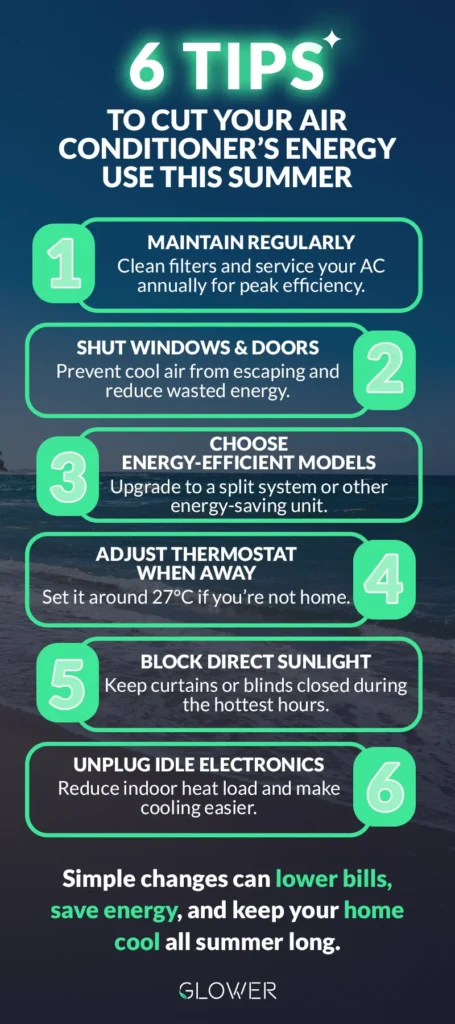 6 TIPS

TO CUT YOUR AIR CONDITIONER'S ENERGY USE THIS SUMMER

1
MAINTAIN REGULARLY
Clean filters and service your AC annually for peak efficiency.

SHUT WINDOWS & DOORS
Prevent cool air from escaping and reduce wasted energy.
2

3
CHOOSE ENERGY-EFFICIENT MODELS
Upgrade to a split system or other energy-saving unit.

ADJUST THERMOSTAT WHEN AWAY
Set it around 27°C if you're not home.
4

5
BLOCK DIRECT SUNLIGHT
Keep curtains or blinds closed during the hottest hours.

UNPLUG IDLE ELECTRONICS
Reduce indoor heat load and make cooling easier.
6

Simple changes can lower bills, save energy, and keep your home cool all summer long.

GLOWER