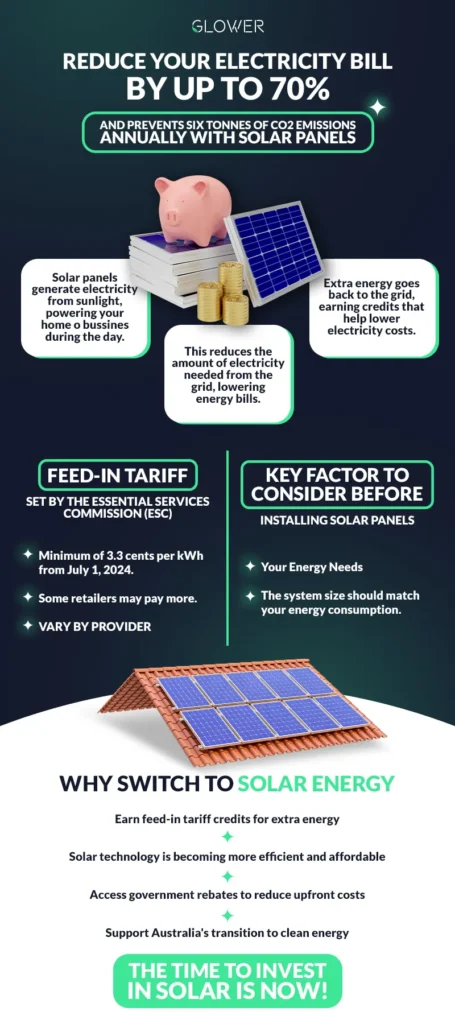 GLOWER

REDUCE YOUR ELECTRICITY BILL BY UP TO 70%

AND PREVENTS SIX TONNES OF CO2 EMISSIONS ANNUALLY WITH SOLAR PANELS

Solar panels generate electricity from sunlight, powering your home o bussines during the day.

This reduces the amount of electricity needed from the grid, lowering energy bills.

Extra energy goes back to the grid, earning credits that help lower electricity costs.

FEED-IN TARIFF

SET BY THE ESSENTIAL SERVICES COMMISSION (ESC)

Minimum of 3.3 cents per kWh from July 1, 2024.

Some retailers may pay more.

VARY BY PROVIDER

KEY FACTOR TO CONSIDER BEFORE

INSTALLING SOLAR PANELS

Your Energy Needs

The system size should match your energy consumption.

WHY SWITCH TO SOLAR ENERGY

Earn feed-in tariff credits for extra energy

Solar technology is becoming more efficient and affordable

Access government rebates to reduce upfront costs

Support Australia's transition to clean energy

THE TIME TO INVEST IN SOLAR IS NOW!