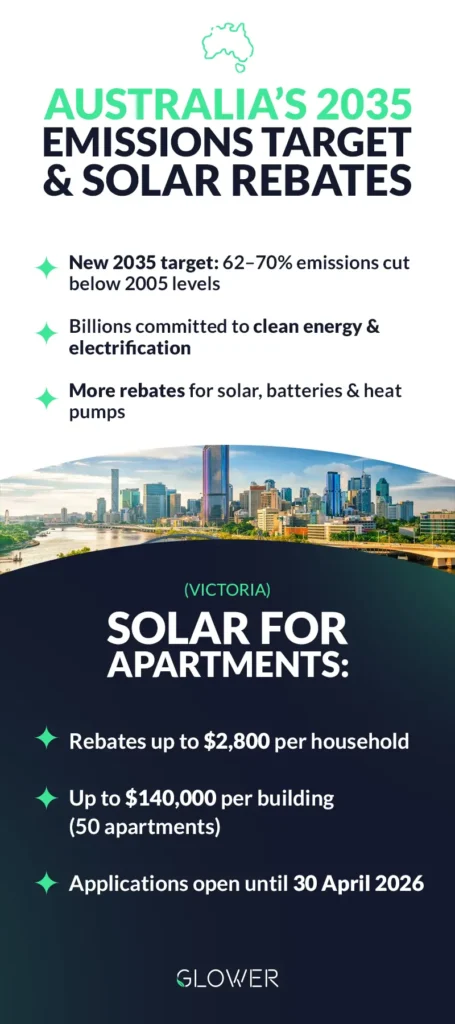 AUSTRALIA'S 2035
EMISSIONS TARGET
& SOLAR REBATES

New 2035 target: 62–70% emissions cut below 2005 levels

Billions committed to clean energy & electrification

More rebates for solar, batteries & heat pumps

(VICTORIA)

SOLAR FOR
APARTMENTS:

Rebates up to $2,800 per household

Up to $140,000 per building (50 apartments)

Applications open until 30 April 2026

GLOWER