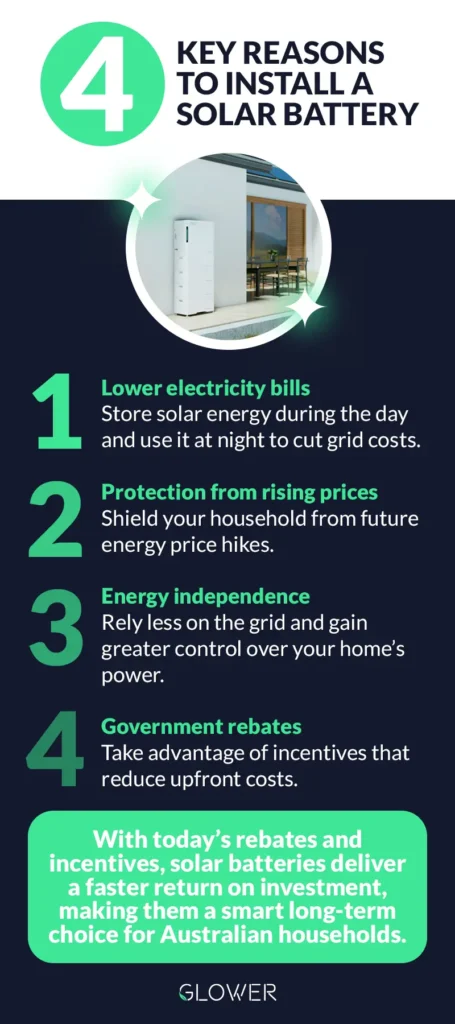 4 KEY REASONS TO INSTALL A SOLAR BATTERY

1 Lower electricity bills
Store solar energy during the day and use it at night to cut grid costs.

2 Protection from rising prices
Shield your household from future energy price hikes.

3 Energy independence
Rely less on the grid and gain greater control over your home's power.

4 Government rebates
Take advantage of incentives that reduce upfront costs.

With today's rebates and incentives, solar batteries deliver a faster return on investment, making them a smart long-term choice for Australian households.

GLOWER