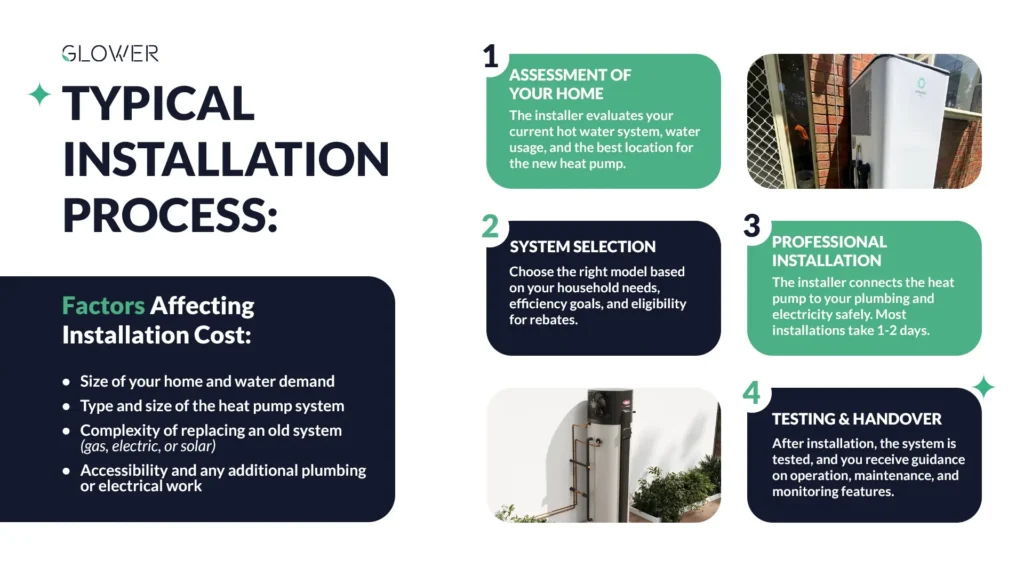 GLOWER

TYPICAL INSTALLATION PROCESS:

Factors Affecting Installation Cost:

- Size of your home and water demand
- Type and size of the heat pump system
- Complexity of replacing an old system (gas, electric, or solar)
- Accessibility and any additional plumbing or electrical work

1
ASSESSMENT OF YOUR HOME
The installer evaluates your current hot water system, water usage, and the best location for the new heat pump.

2
SYSTEM SELECTION
Choose the right model based on your household needs, efficiency goals, and eligibility for rebates.

3
PROFESSIONAL INSTALLATION
The installer connects the heat pump to your plumbing and electricity safely. Most installations take 1-2 days.

4
TESTING & HANDOVER
After installation, the system is tested, and you receive guidance on operation, maintenance, and monitoring features.